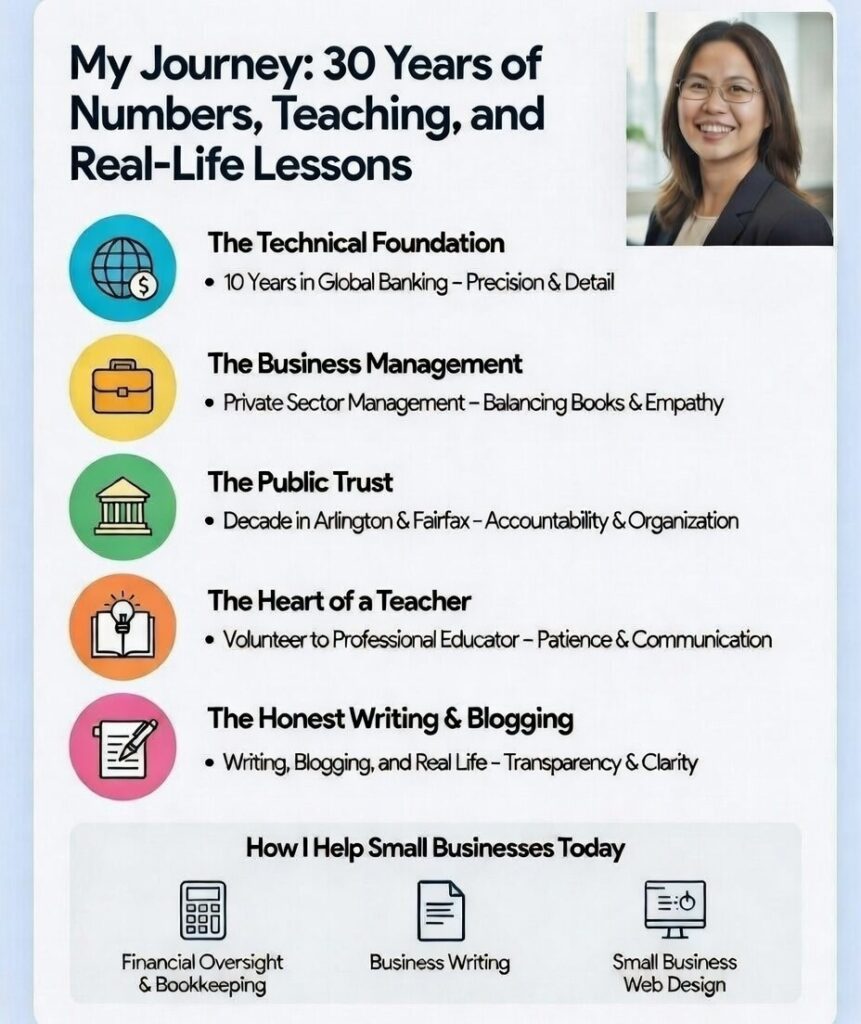 My Journey: 30 Years of Numbers, Teaching, and Real-Life Lessons

The Technical Foundation
• 10 Years in Global Banking – Precision & Detail

The Business Management
• Private Sector Management – Balancing Books & Empathy

The Public Trust
• Decade in Arlington & Fairfax – Accountability & Organization

The Heart of a Teacher
• Volunteer to Professional Educator – Patience & Communication

The Honest Writing & Blogging
• Writing, Blogging, and Real Life – Transparency & Clarity

How I Help Small Businesses Today

Financial Oversight & Bookkeeping

Business Writing

Small Business Web Design